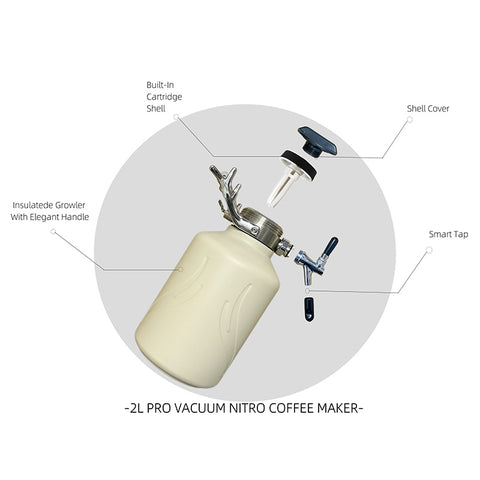 Built-In Cartridge Shell

Shell Cover

Insulatede Growler With Elegant Handle

Smart Tap

-2L PRO VACUUM NITRO COFFEE MAKER-